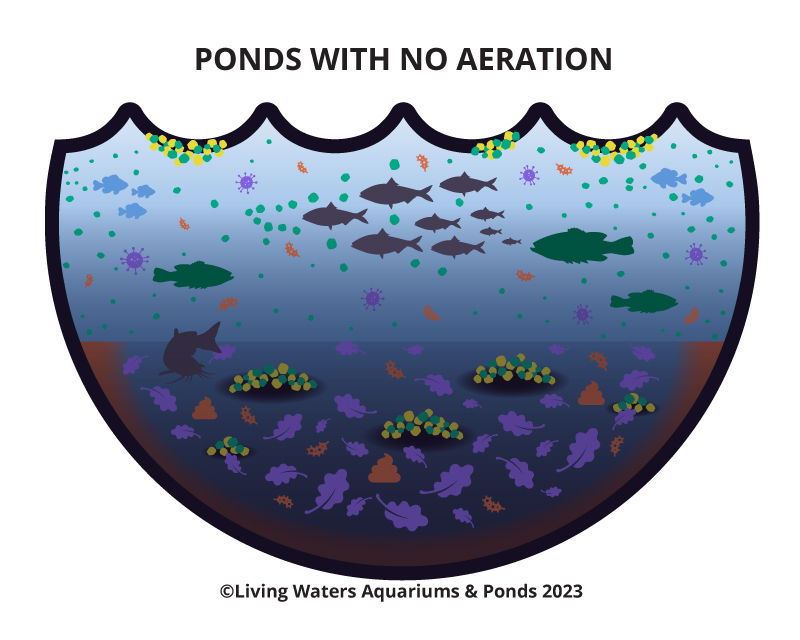 PONDS WITH NO AERATION

©Living Waters Aquariums & Ponds 2023